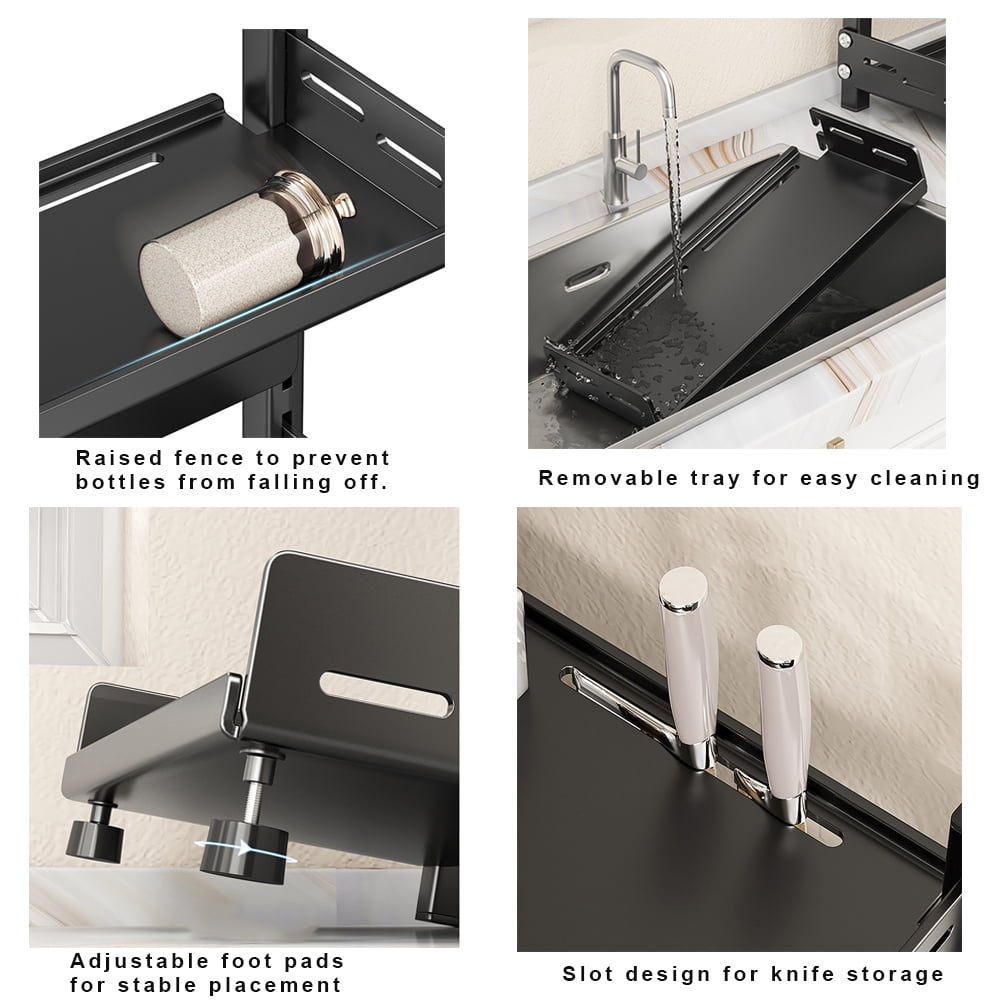 Raised fence to prevent bottles from falling off.

Removable tray for easy cleaning

Adjustable foot pads for stable placement

Slot design for knife storage